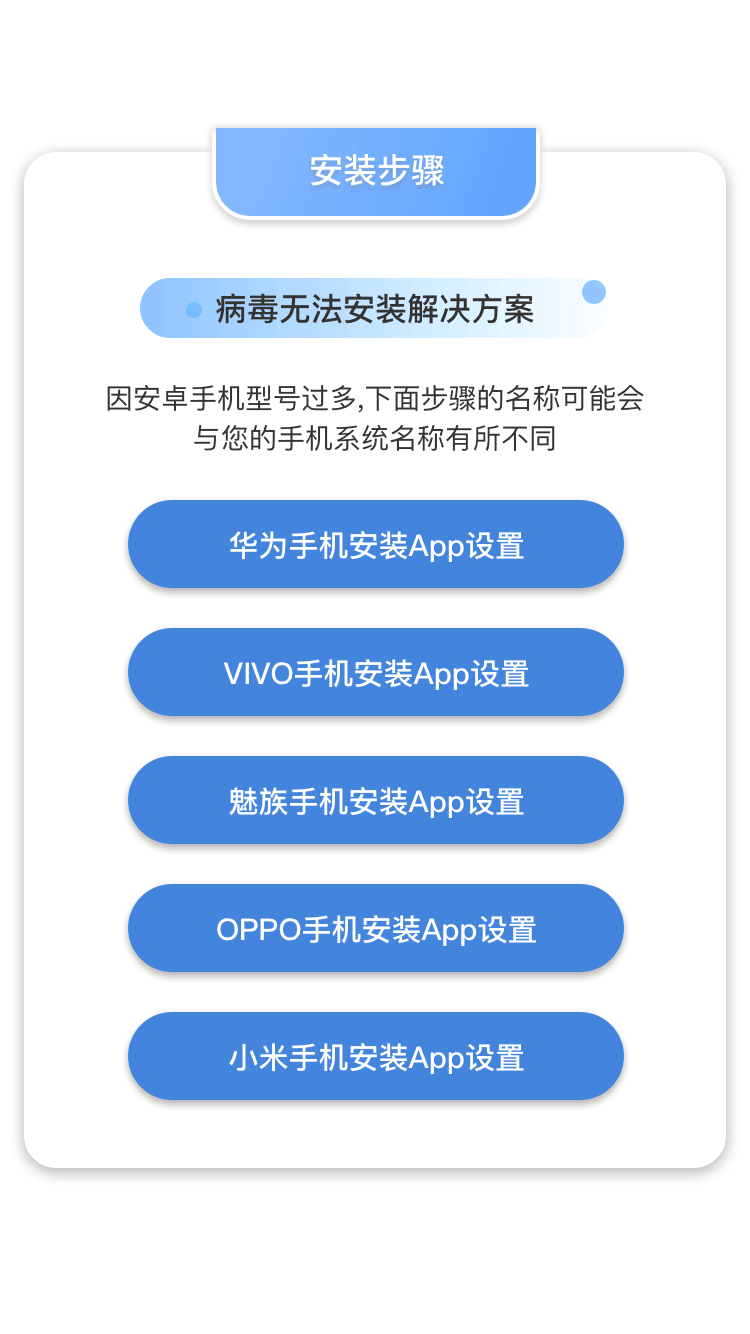 安装步骤

病毒无法安装解决方案

因安卓手机型号过多,下面步骤的名称可能会与您的手机系统名称有所不同

华为手机安装App设置

VIVO手机安装App设置

魅族手机安装App设置

OPPO手机安装App设置

小米手机安装App设置